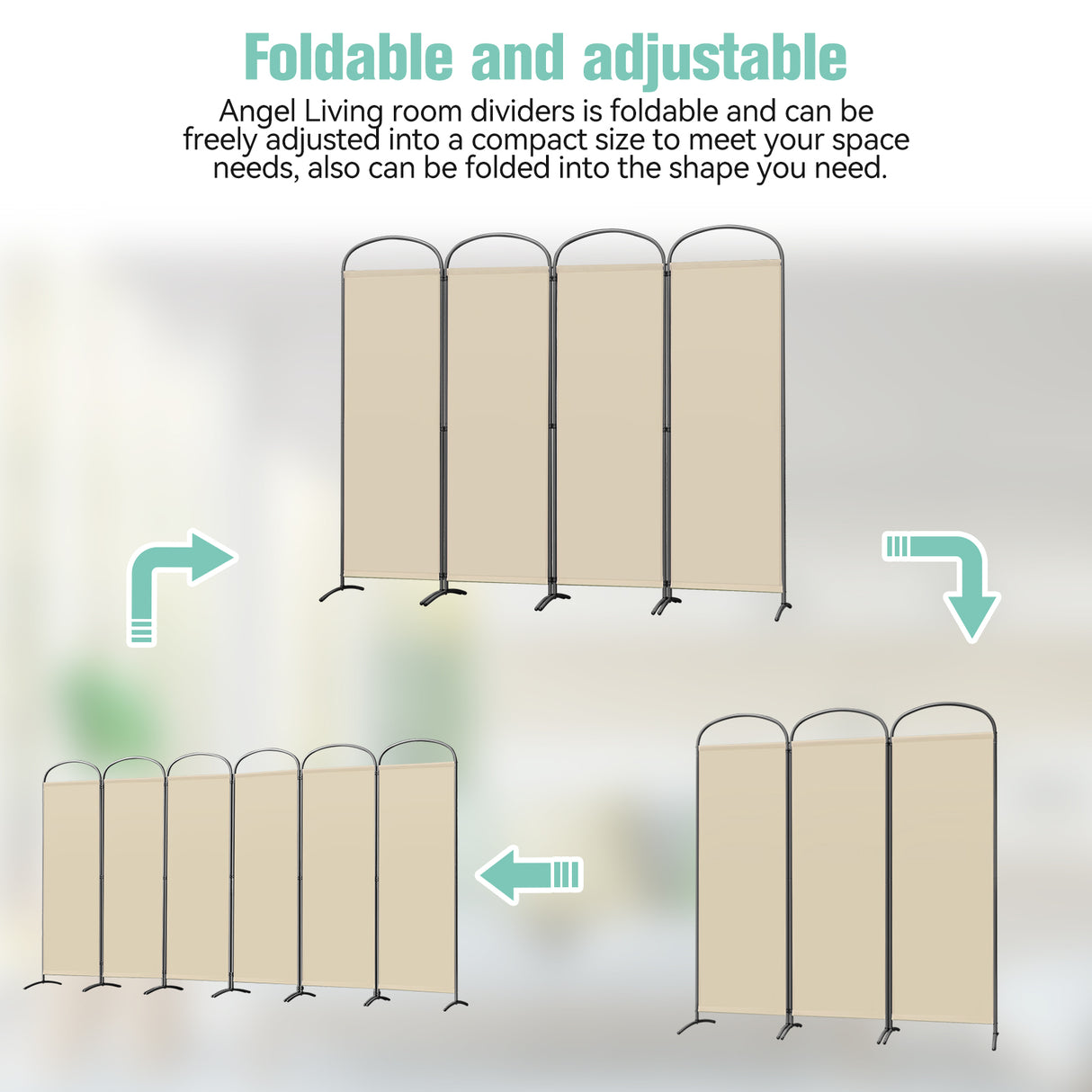 Foldable and adjustable

Angel Living room dividers is foldable and can be freely adjusted into a compact size to meet your space needs, also can be folded into the shape you need.